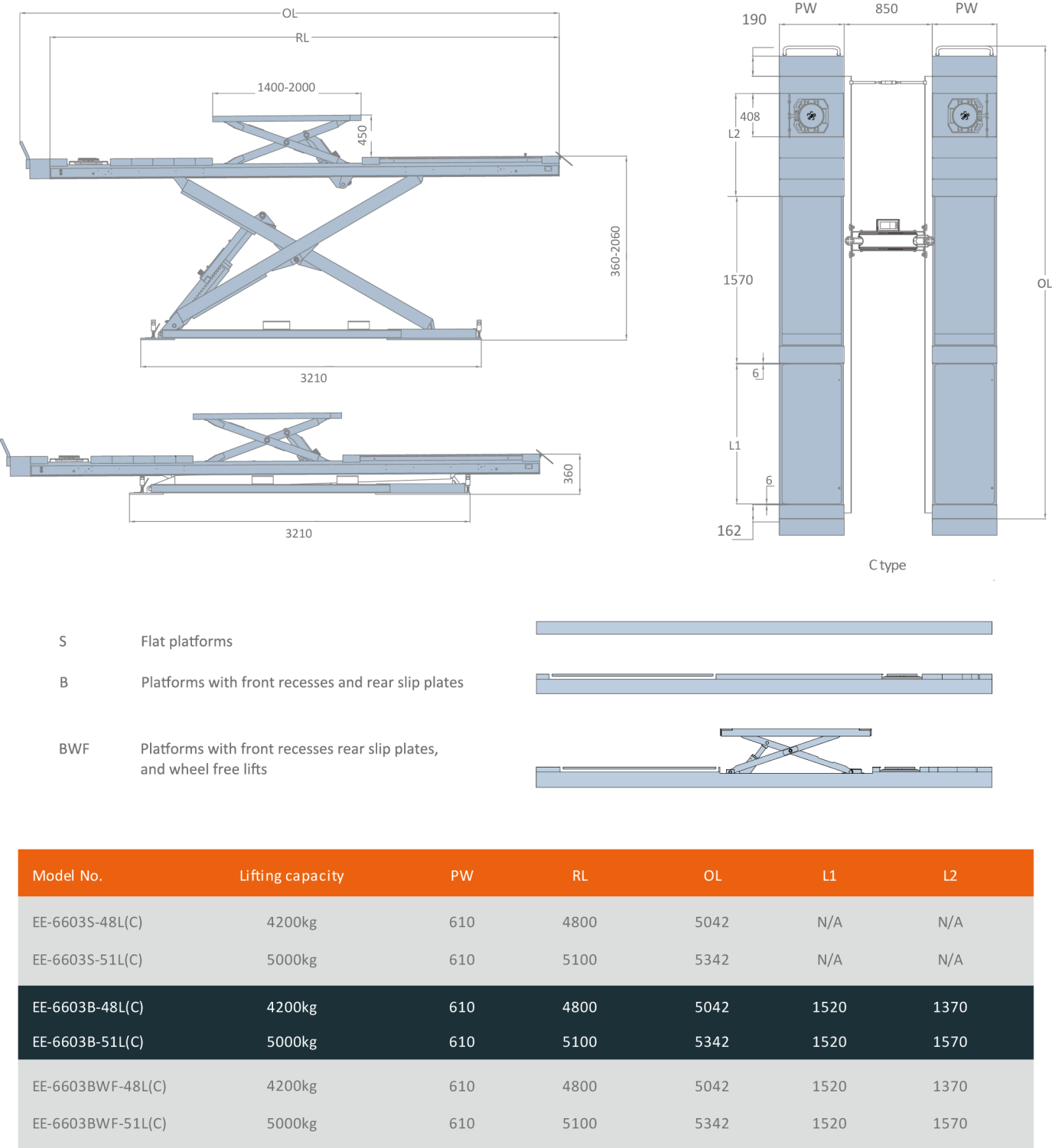 OL

RL

1400-2000

450

360-2060

3210

360

3210

190 PW 850 PW

408

L2

1570

OL

6

L1

6

162

C type

S Flat platforms

B Platforms with front recesses and rear slip plates

BWF Platforms with front recesses rear slip plates, and wheel free lifts

| Model No. | Lifting capacity | PW | RL | OL | L1 | L2 |
|---|---|---|---|---|---|---|
| EE-6603S-48L(C) | 4200kg | 610 | 4800 | 5042 | N/A | N/A |
| EE-6603S-51L(C) | 5000kg | 610 | 5100 | 5342 | N/A | N/A |
| EE-6603B-48L(C) | 4200kg | 610 | 4800 | 5042 | 1520 | 1370 |
| EE-6603B-51L(C) | 5000kg | 610 | 5100 | 5342 | 1520 | 1570 |
| EE-6603BWF-48L(C) | 4200kg | 610 | 4800 | 5042 | 1520 | 1370 |
| EE-6603BWF-51L(C) | 5000kg | 610 | 5100 | 5342 | 1520 | 1570 |